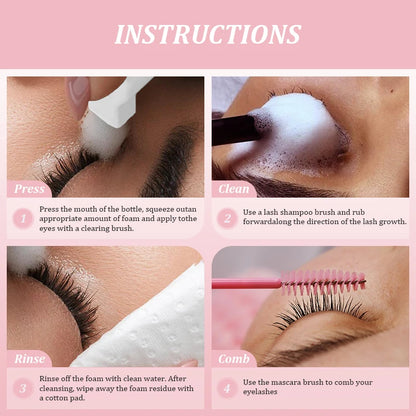 INSTRUCTIONS

Press

1 Press the mouth of the bottle, squeeze outan appropriate amount of foam and apply tothe eyes with a clearing brush.

Clean

2 Use a lash shampoo brush and rub forwardalong the direction of the lash growth.

Rinse

3 Rinse off the foam with clean water. After cleansing, wipe away the foam residue with a cotton pad.

Comb

4 Use the mascara brush to comb your eyelashes